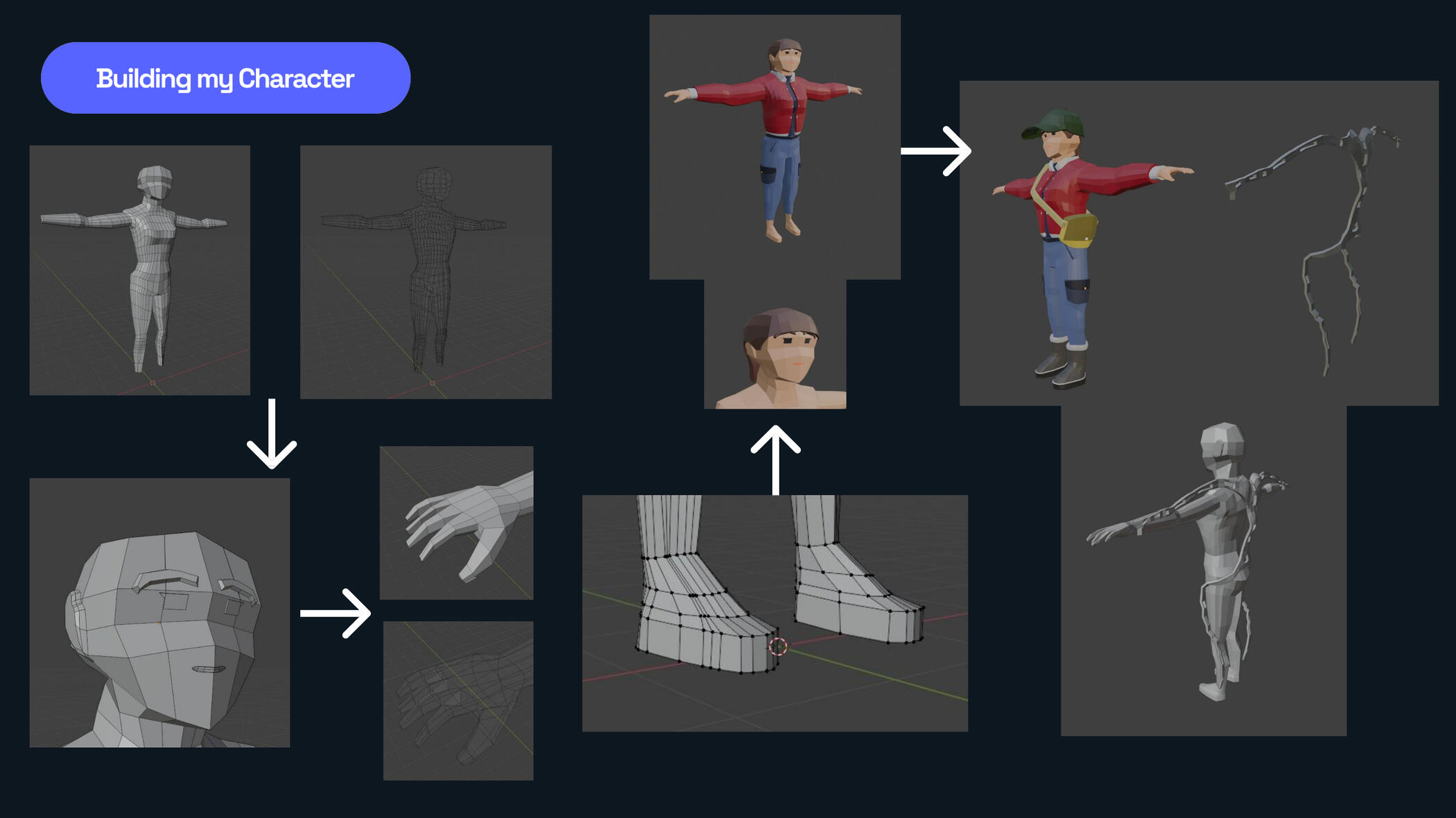 Building my Character